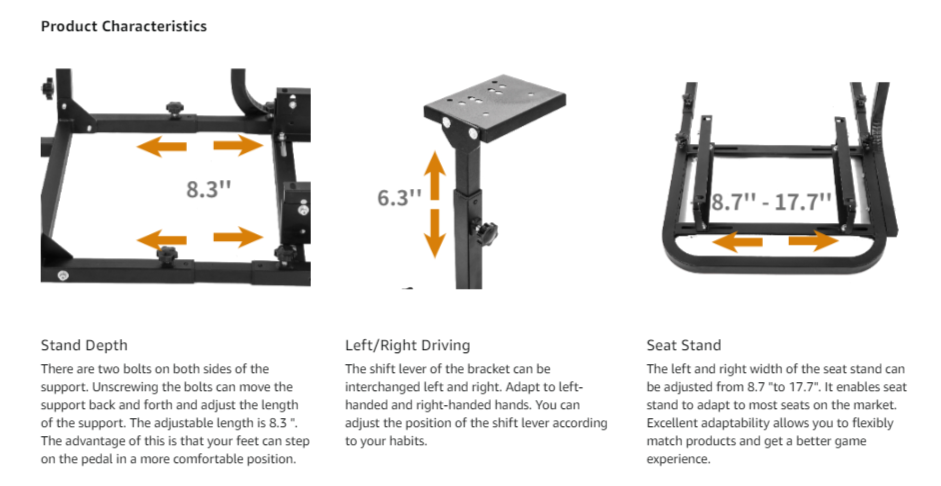 Product Characteristics

8.3''

6.3''

8.7'' - 17.7''

Stand Depth

There are two bolts on both sides of the support. Unscrewing the bolts can move the support back and forth and adjust the length of the support. The adjustable length is 8.3 ". The advantage of this is that your feet can step on the pedal in a more comfortable position.

Left/Right Driving

The shift lever of the bracket can be interchanged left and right. Adapt to left-handed and right-handed hands. You can adjust the position of the shift lever according to your habits.

Seat Stand

The left and right width of the seat stand can be adjusted from 8.7 "to 17.7". It enables seat stand to adapt to most seats on the market. Excellent adaptability allows you to flexibly match products and get a better game experience.