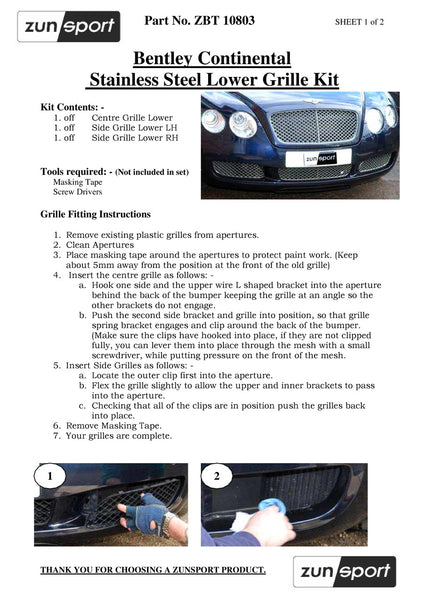 zunsport

Part No. ZBT 10803

SHEET 1 of 2

Bentley Continental
Stainless Steel Lower Grille Kit

Kit Contents: -
1. off Centre Grille Lower
1. off Side Grille Lower LH
1. off Side Grille Lower RH

zunsport

Tools required: - (Not included in set)
Masking Tape
Screw Drivers

Grille Fitting Instructions

1. Remove existing plastic grilles from apertures.
2. Clean Apertures
3. Place masking tape around the apertures to protect paint work. (Keep about 5mm away from the position at the front of the old grille)
4. Insert the centre grille as follows: -
a. Hook one side and the upper wire L shaped bracket into the aperture behind the back of the bumper keeping the grille at an angle so the other brackets do not engage.
b. Push the second side bracket and grille into position, so that grille spring bracket engages and clip around the back of the bumper. (Make sure the clips have hooked into place, if they are not clipped fully, you can lever them into place through the mesh with a small screwdriver, while putting pressure on the front of the mesh.
5. Insert Side Grilles as follows: -
a. Locate the outer clip first into the aperture.
b. Flex the grille slightly to allow the upper and inner brackets to pass into the aperture.
c. Checking that all of the clips are in position push the grilles back into place.
6. Remove Masking Tape.
7. Your grilles are complete.

1

2

THANK YOU FOR CHOOSING A ZUNSPORT PRODUCT.

zunsport