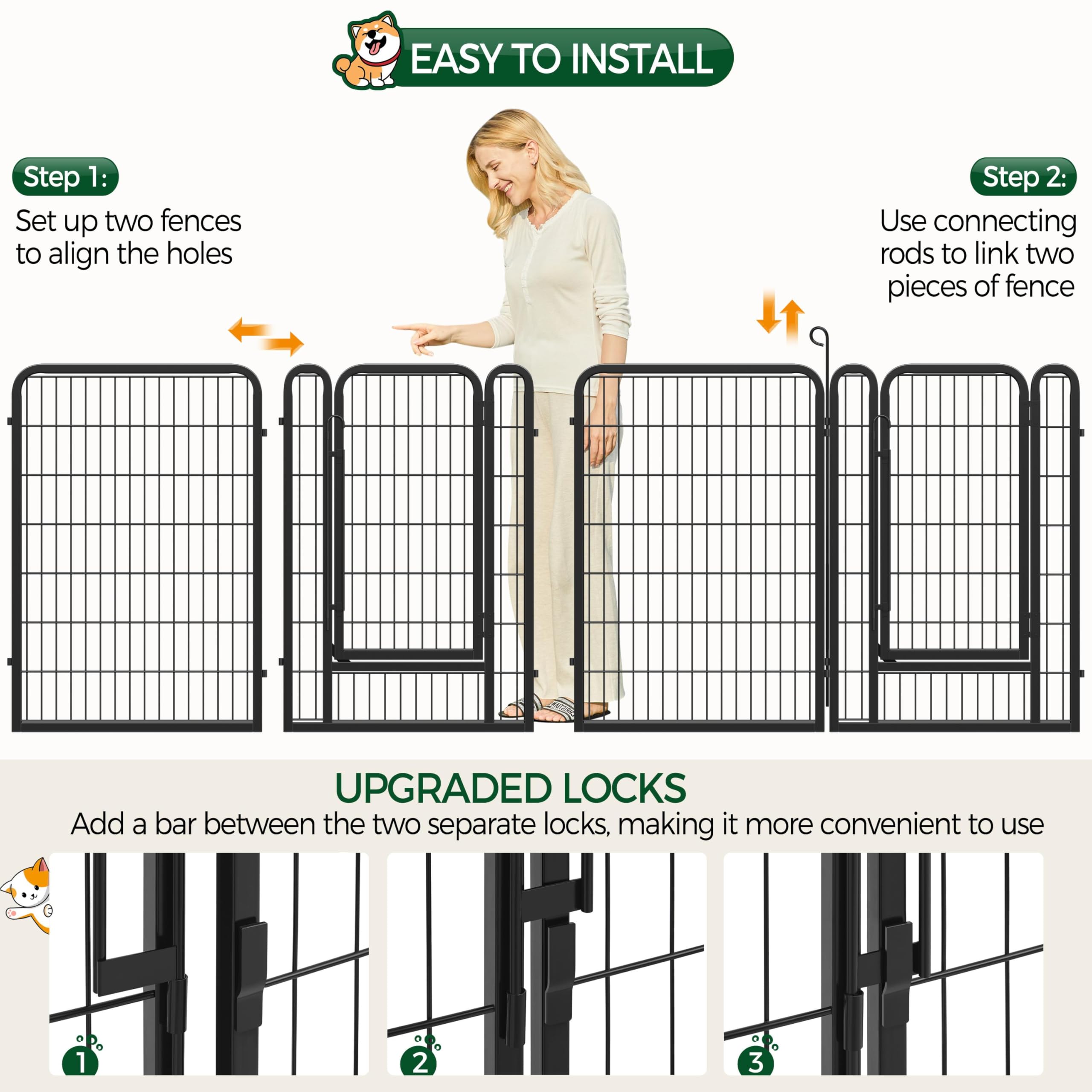 EASY TO INSTALL

Step 1:
Set up two fences to align the holes

Step 2:
Use connecting rods to link two pieces of fence

UPGRADED LOCKS
Add a bar between the two separate locks, making it more convenient to use

1

2

3