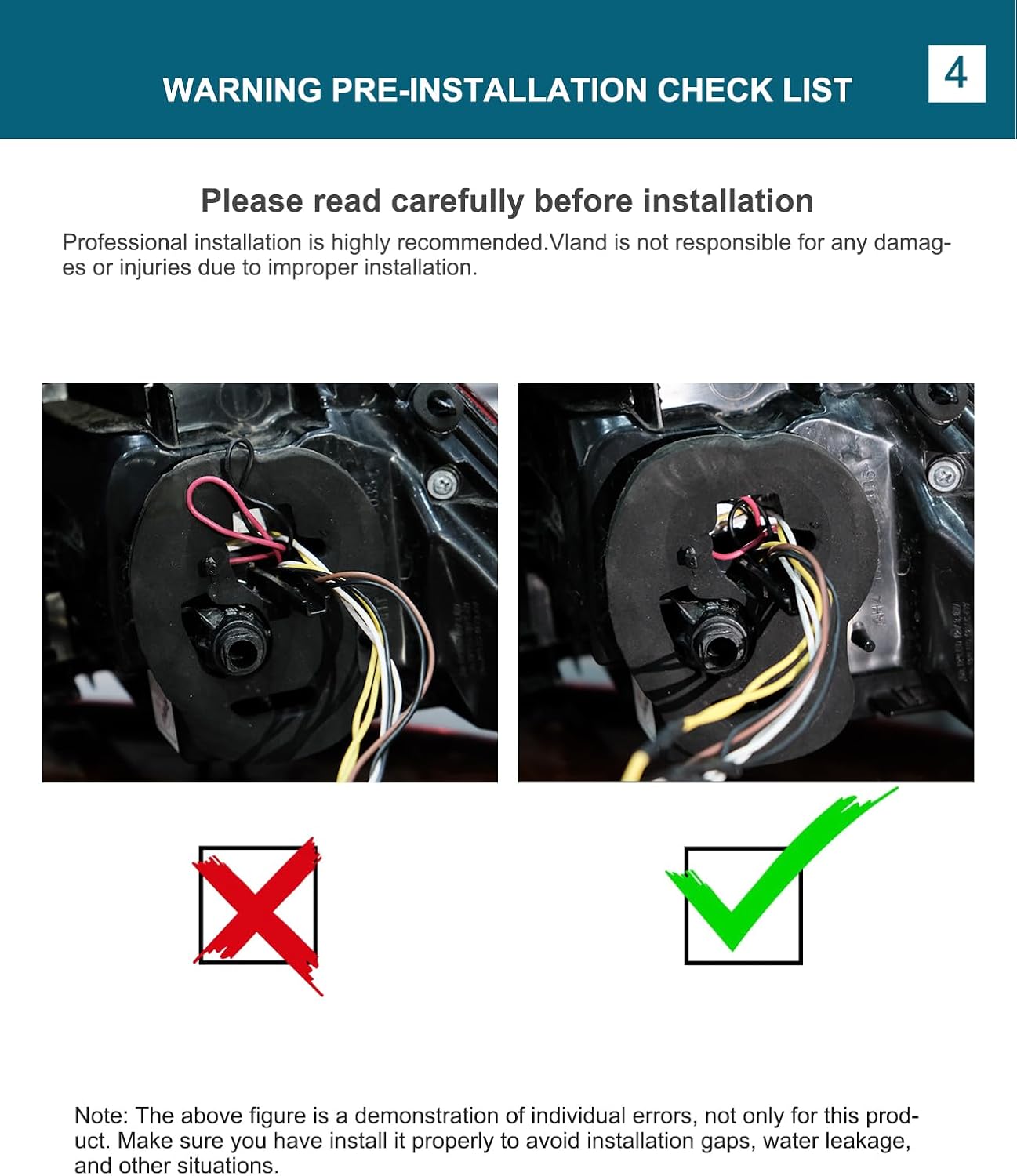 WARNING PRE-INSTALLATION CHECK LIST

4

Please read carefully before installation

Professional installation is highly recommended.Vland is not responsible for any damages or injuries due to improper installation.

Note: The above figure is a demonstration of individual errors, not only for this product. Make sure you have install it properly to avoid installation gaps, water leakage, and other situations.