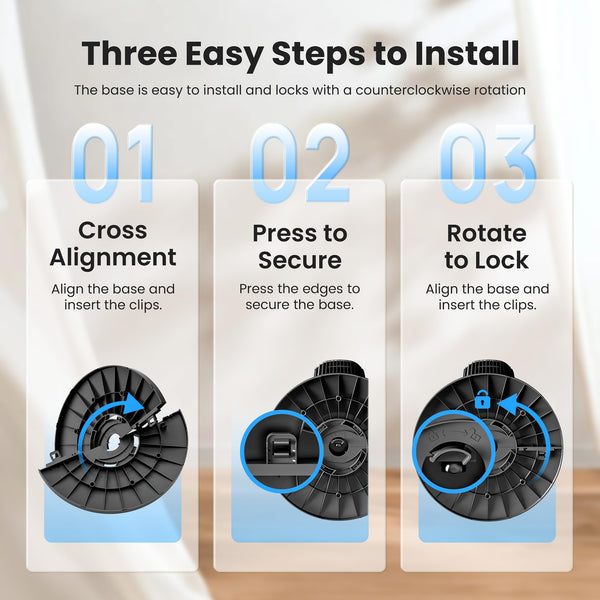 Three Easy Steps to Install

The base is easy to install and locks with a counterclockwise rotation

01

Cross Alignment

Align the base and insert the clips.

02

Press to Secure

Press the edges to secure the base.

03

Rotate to Lock

Align the base and insert the clips.