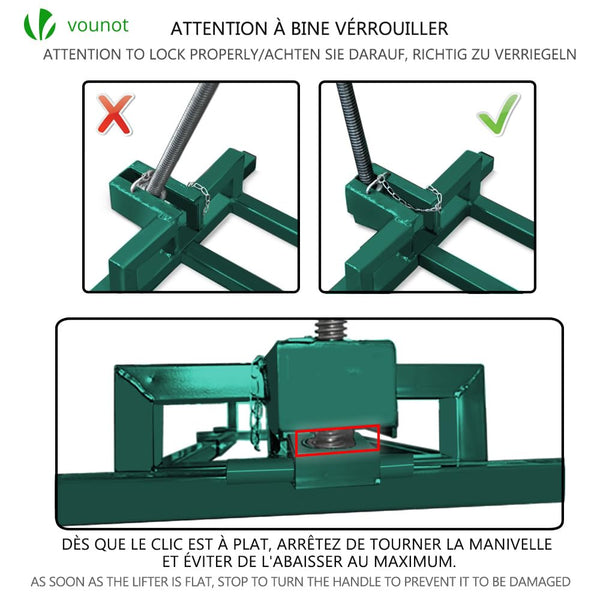 vounot

ATTENTION À BINE VÉRROUILLER

ATTENTION TO LOCK PROPERLY/ACHTEN SIE DARAUF, RICHTIG ZU VERRIEGELN

DÈS QUE LE CLIC EST À PLAT, ARRÊTEZ DE TOURNER LA MANIVELLE ET ÉVITER DE L'ABAISSER AU MAXIMUM.

AS SOON AS THE LIFTER IS FLAT, STOP TO TURN THE HANDLE TO PREVENT IT TO BE DAMAGED