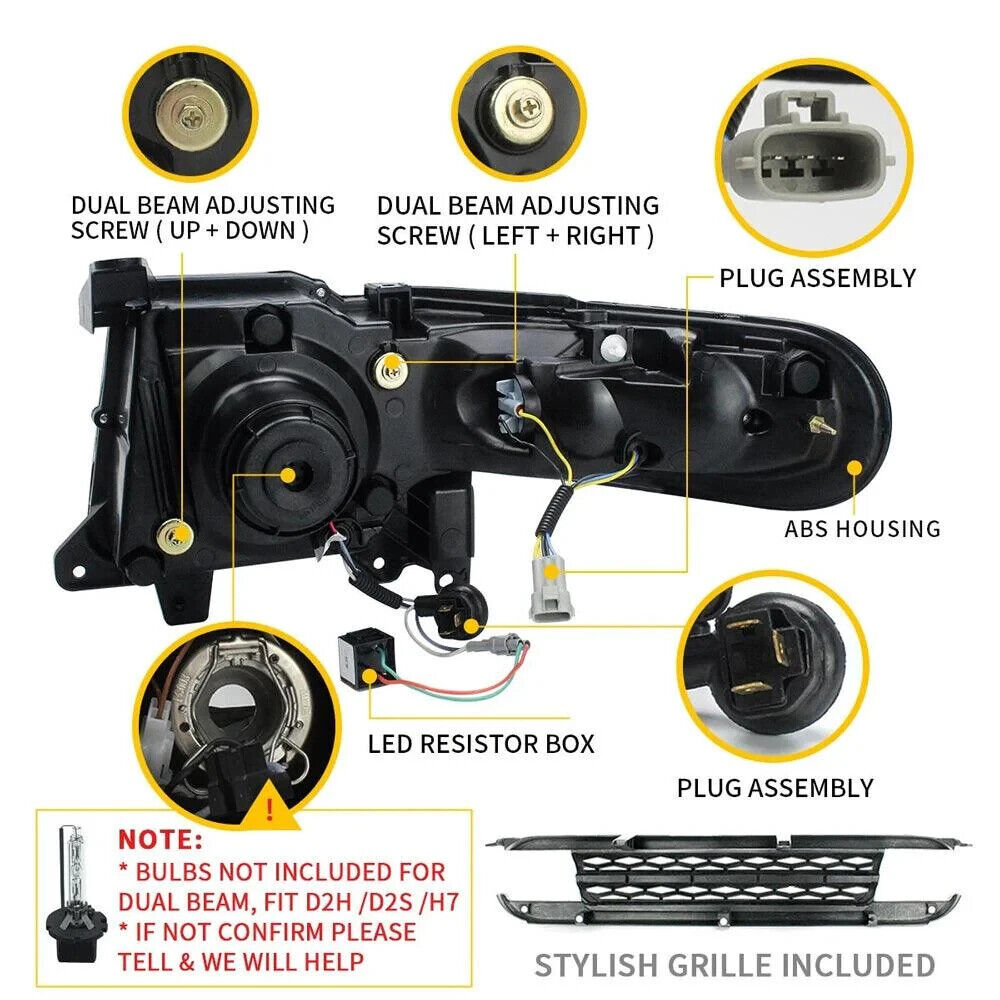 DUAL BEAM ADJUSTING SCREW ( UP + DOWN )

DUAL BEAM ADJUSTING SCREW ( LEFT + RIGHT )

PLUG ASSEMBLY

ABS HOUSING

LED RESISTOR BOX

PLUG ASSEMBLY

!

NOTE:
* BULBS NOT INCLUDED FOR DUAL BEAM, FIT D2H /D2S /H7
* IF NOT CONFIRM PLEASE TELL & WE WILL HELP

STYLISH GRILLE INCLUDED