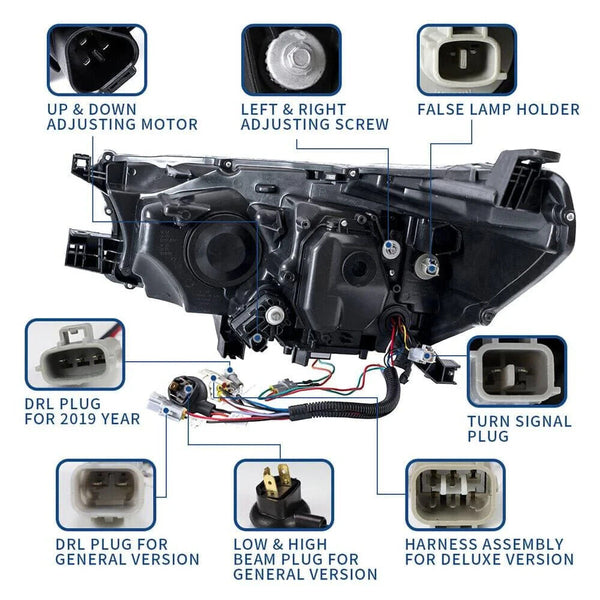 UP & DOWN ADJUSTING MOTOR

LEFT & RIGHT ADJUSTING SCREW

FALSE LAMP HOLDER

DRL PLUG FOR 2019 YEAR

TURN SIGNAL PLUG

DRL PLUG FOR GENERAL VERSION

LOW & HIGH BEAM PLUG FOR GENERAL VERSION

HARNESS ASSEMBLY FOR DELUXE VERSION