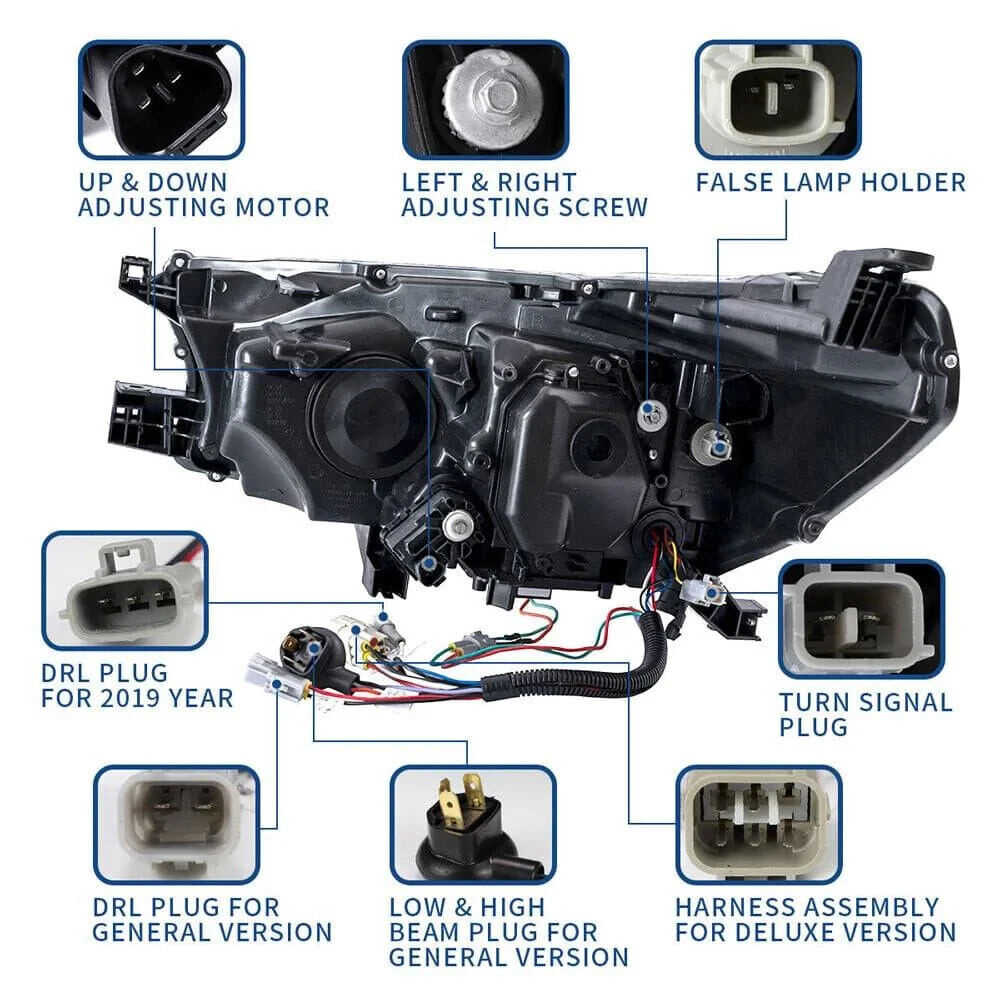 UP & DOWN ADJUSTING MOTOR

LEFT & RIGHT ADJUSTING SCREW

FALSE LAMP HOLDER

DRL PLUG FOR 2019 YEAR

TURN SIGNAL PLUG

DRL PLUG FOR GENERAL VERSION

LOW & HIGH BEAM PLUG FOR GENERAL VERSION

HARNESS ASSEMBLY FOR DELUXE VERSION